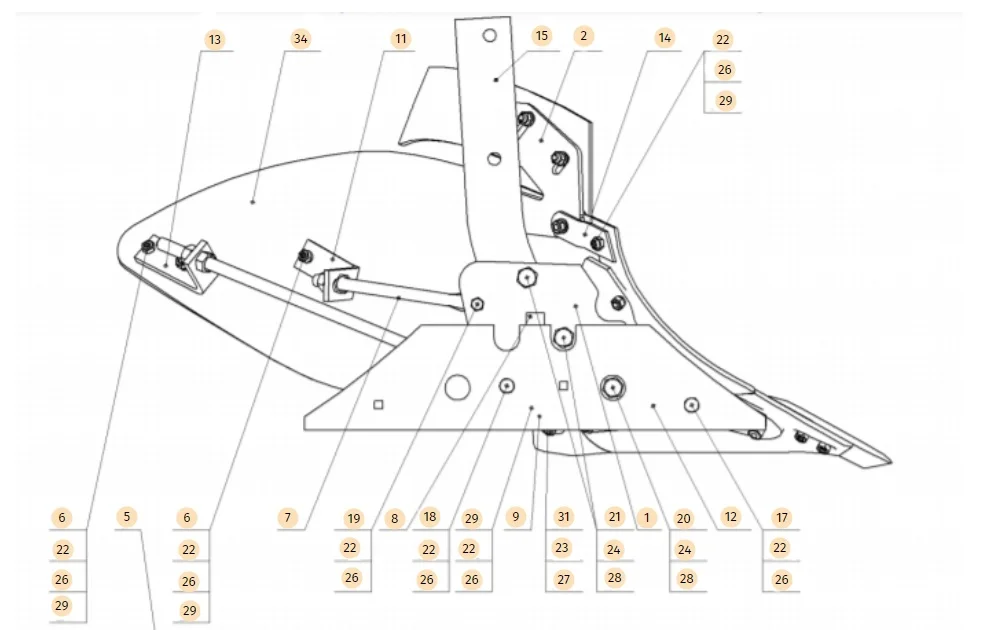 13
34
11
15
2
14
22
26
29

6
22
26
29

5

6
22
26
29

7

19
22
26

8

18
22
26

29
22
26

9

31
23
27

21
24
28

1

20
24
28

12

17
22
26