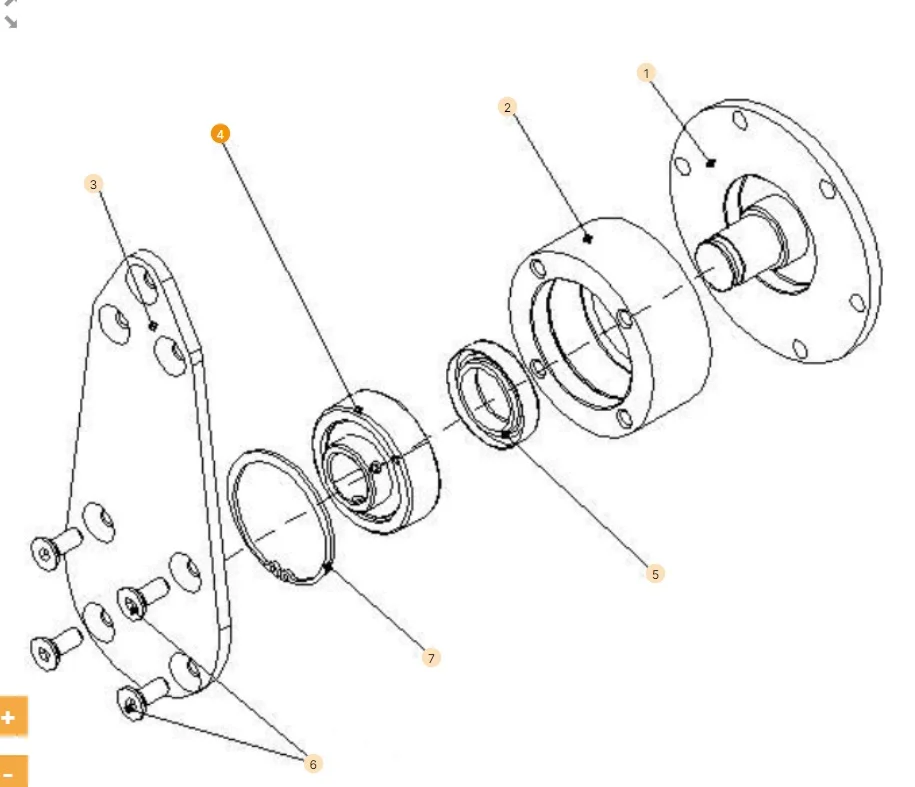 1
2
4
3
5
7
6
+
-