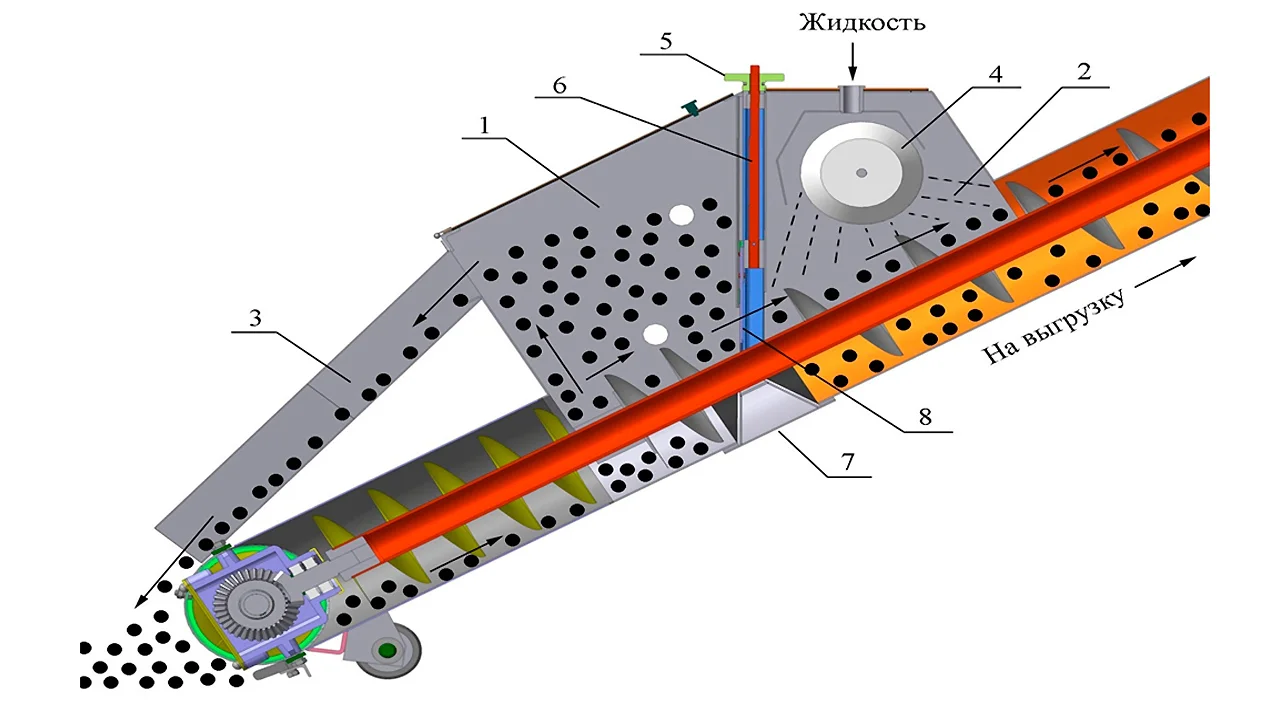 Жидкость

5

6

4

2

1

3

На выгрузку

8

7