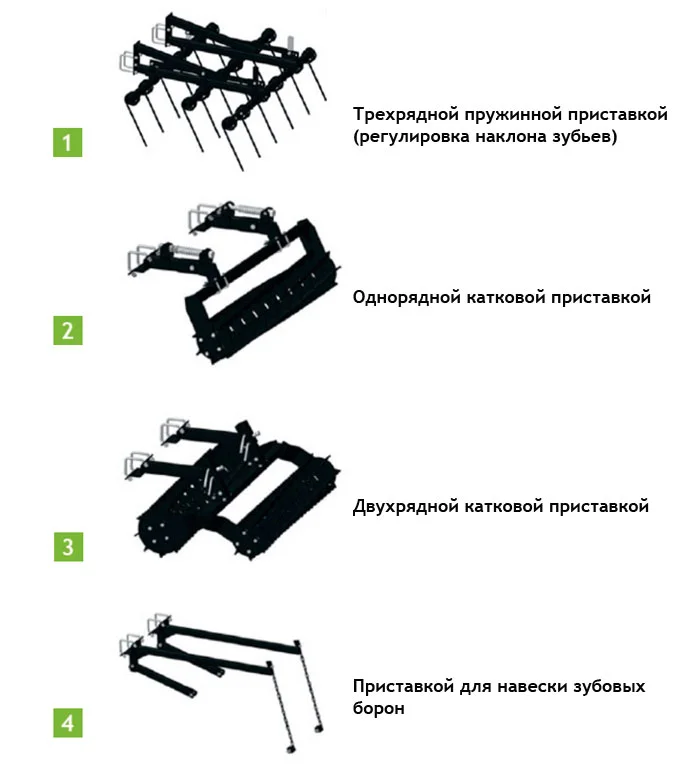 1

Трехрядной пружинной приставкой (регулировка наклона зубьев)

2

Однорядной катковой приставкой

3

Двухрядной катковой приставкой

4

Приставкой для навески зубовых борон