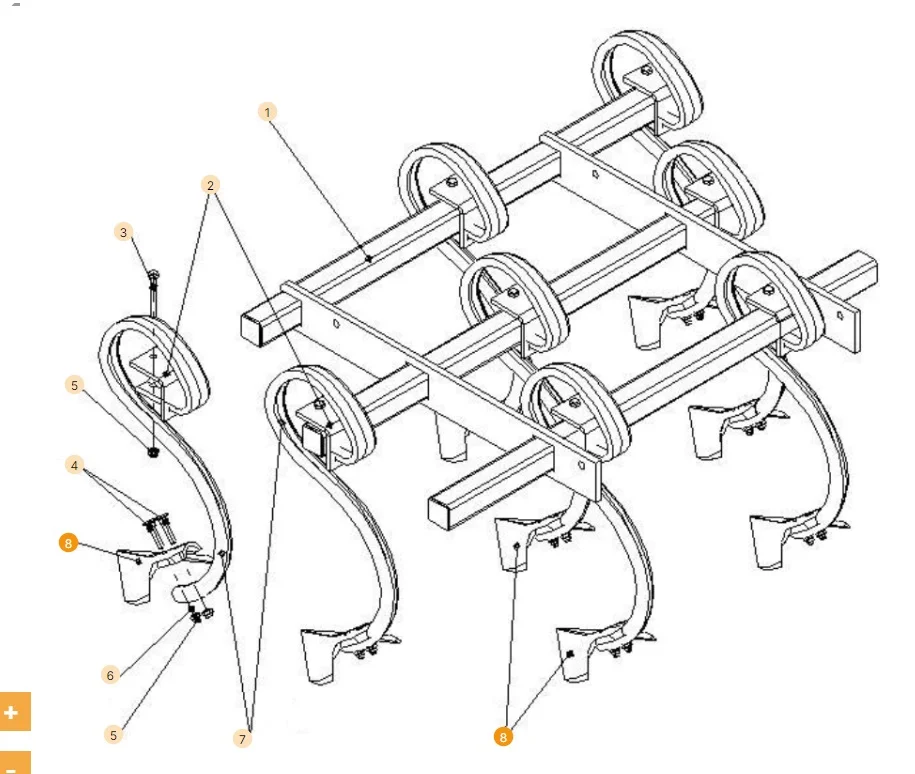 1
2
3
5
4
8
6
5
7
8
+
-