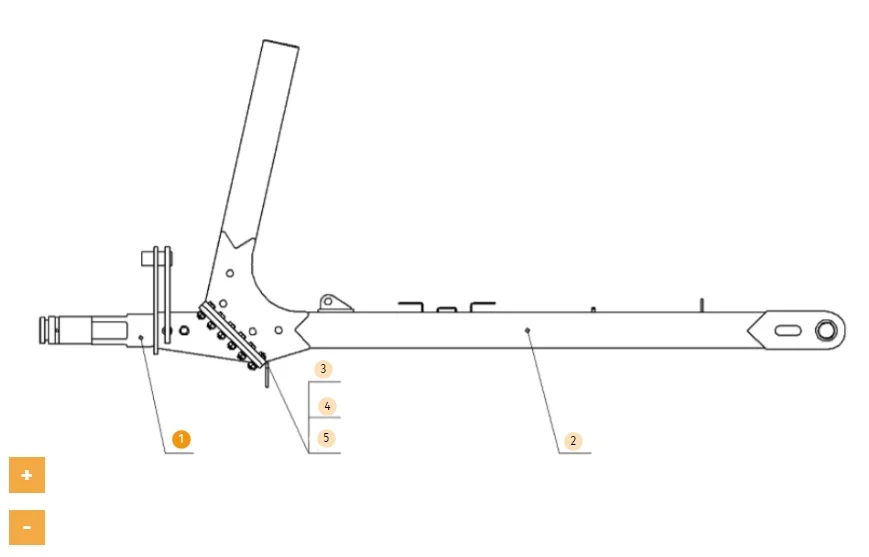 3
4
5
1
2
+
-