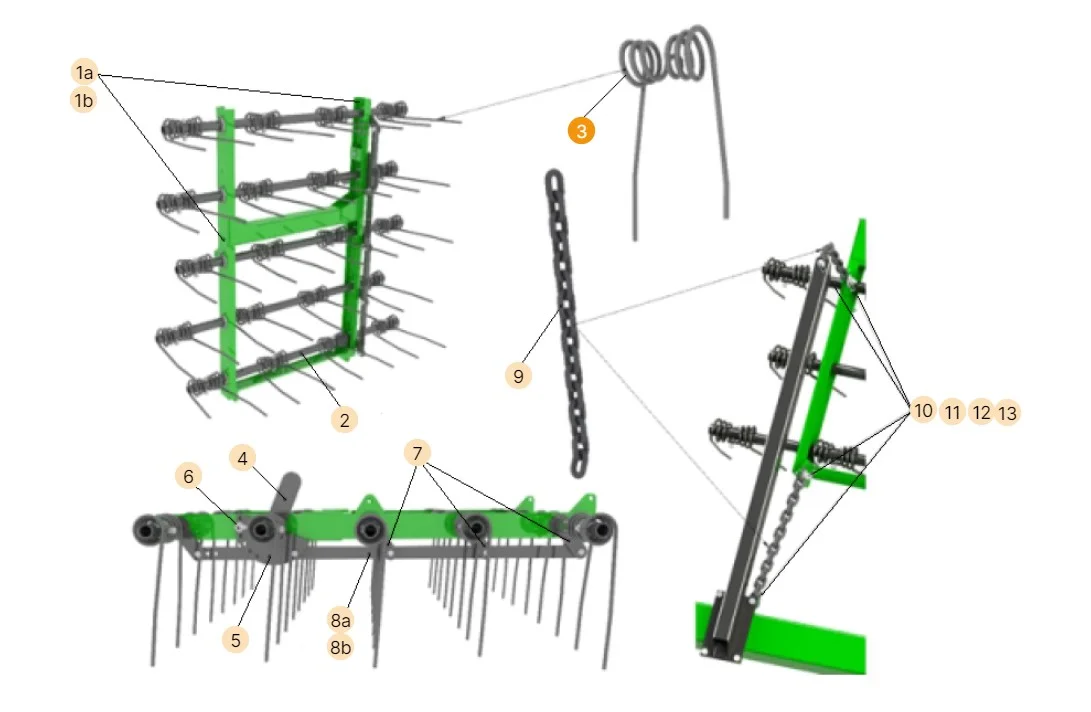 1a
1b
3
2
9
10 11 12 13
6
4
7
5
8a
8b