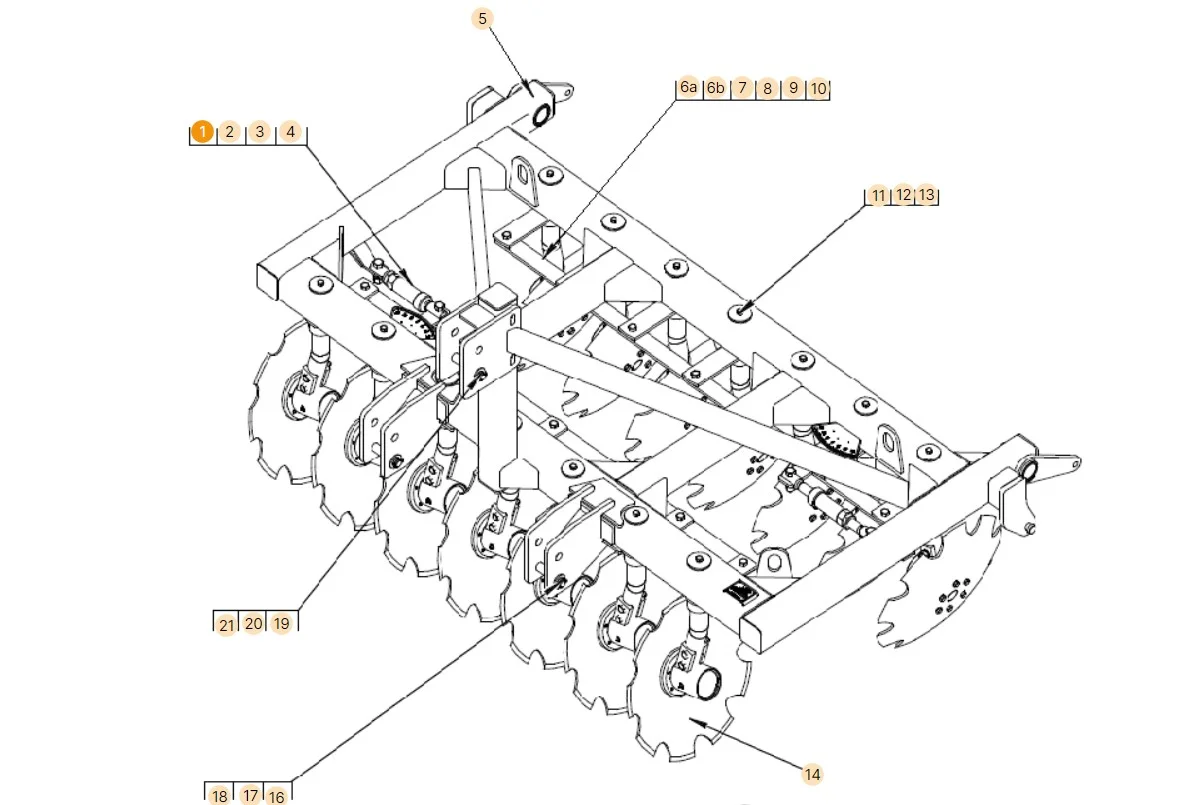 5

6a 6b 7 8 9 10

1 2 3 4

11 12 13

21 20 19

14

18 17 16