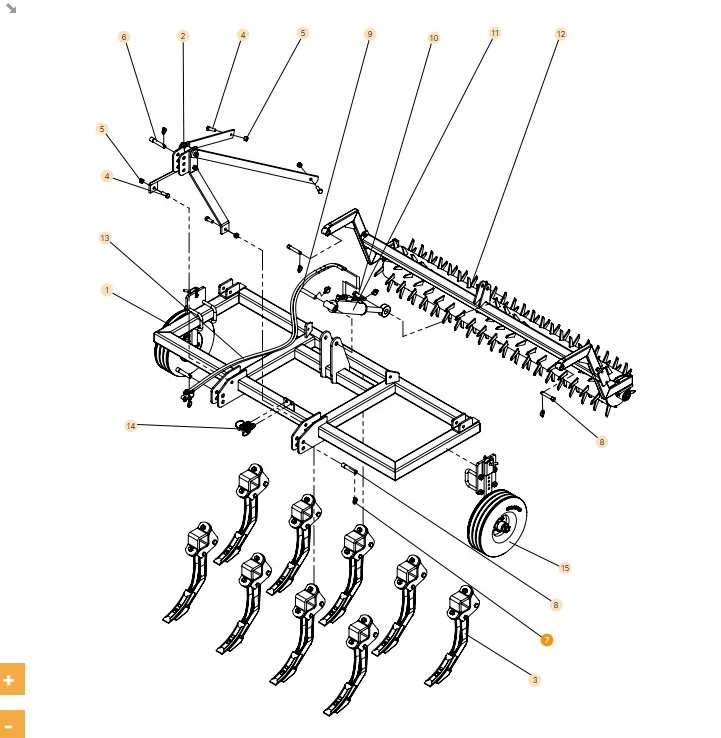 6
2
4
5
9
10
11
12
5
4
13
1
14
8
15
8
7
3
+
-