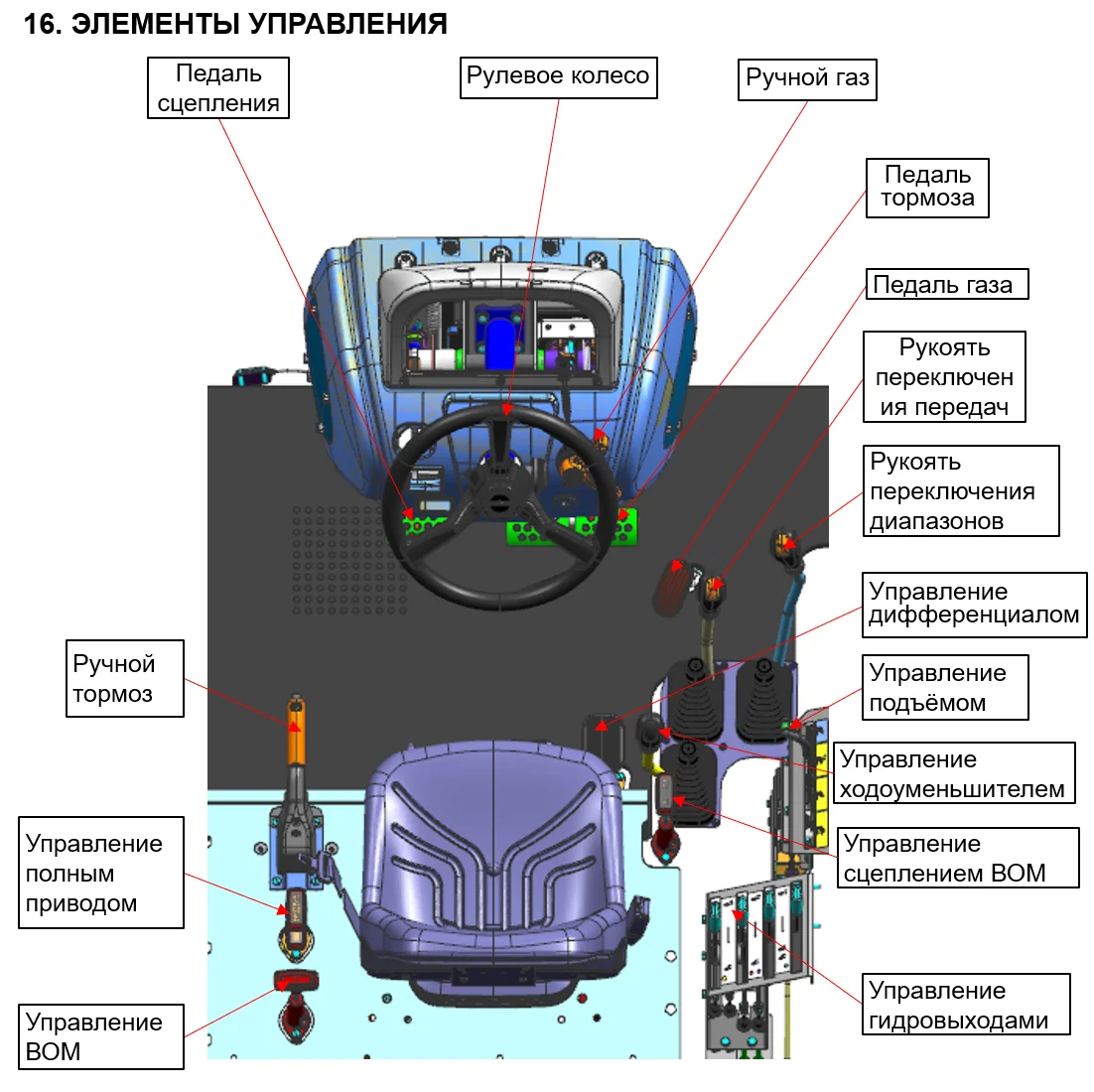 16. ЭЛЕМЕНТЫ УПРАВЛЕНИЯ

Педаль сцепления

Рулевое колесо

Ручной газ

Педаль тормоза

Педаль газа

Рукоять переключен ия передач

Рукоять переключения диапазонов

Управление дифференциалом

Управление подъёмом

Управление ходоуменьшителем

Управление сцеплением ВОМ

Управление гидровыходами

Ручной тормоз

Управление полным приводом

Управление ВОМ