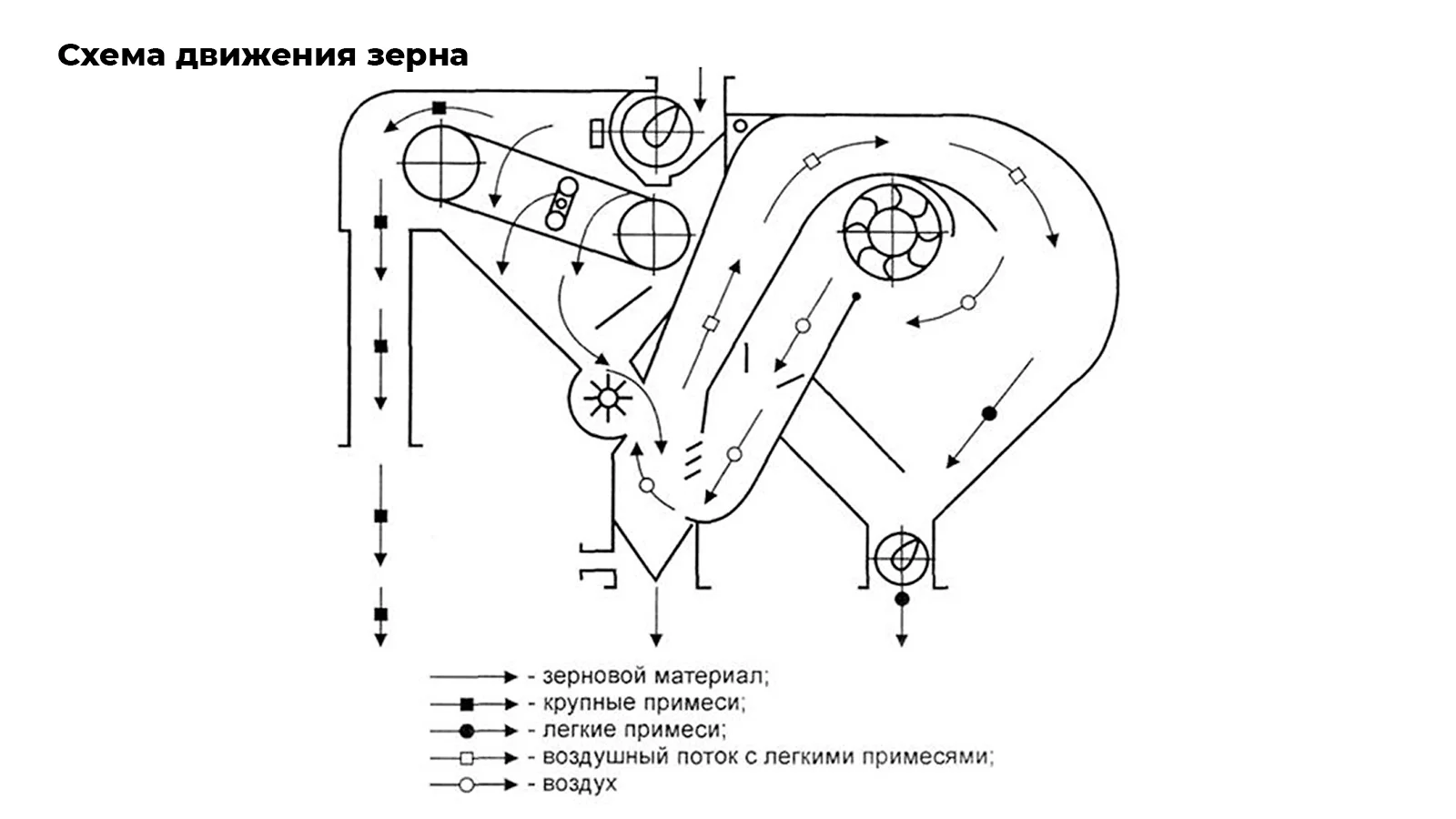 Схема движения зерна

- зерновой материал;
- крупные примеси;
- легкие примеси;
- воздушный поток с легкими примесями;
- воздух