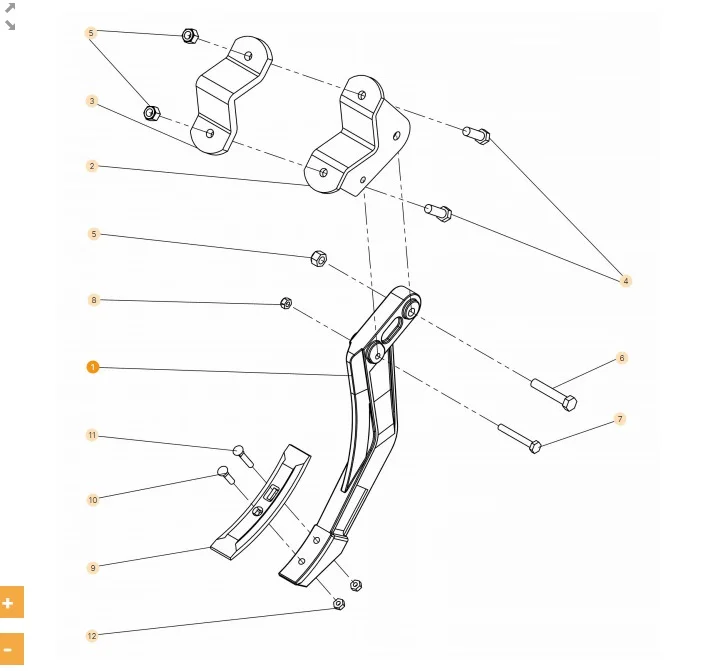 5
3
2
5
8
1
11
10
9
12
4
6
7
+
-