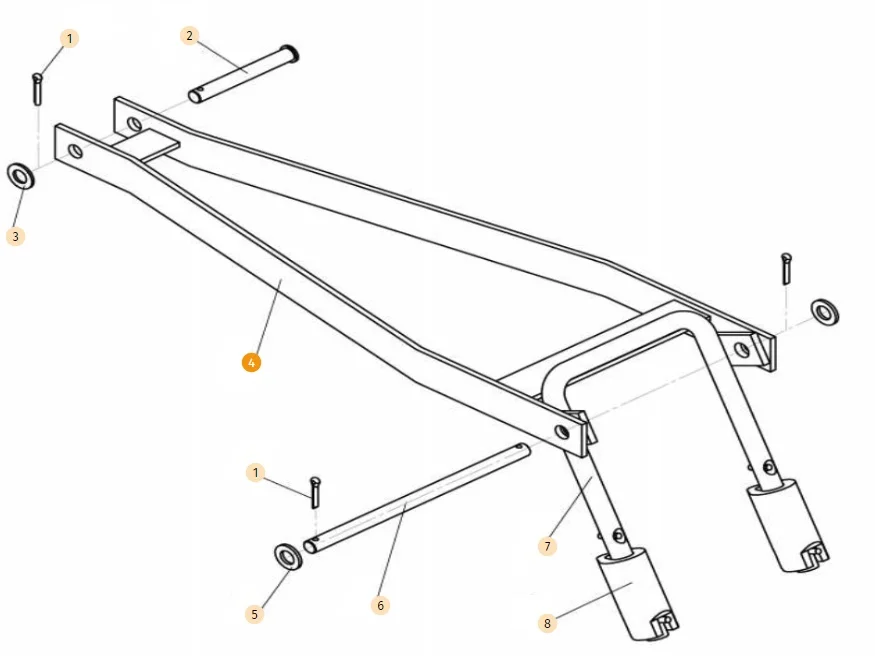 1
2
3
4
1
5
6
7
8