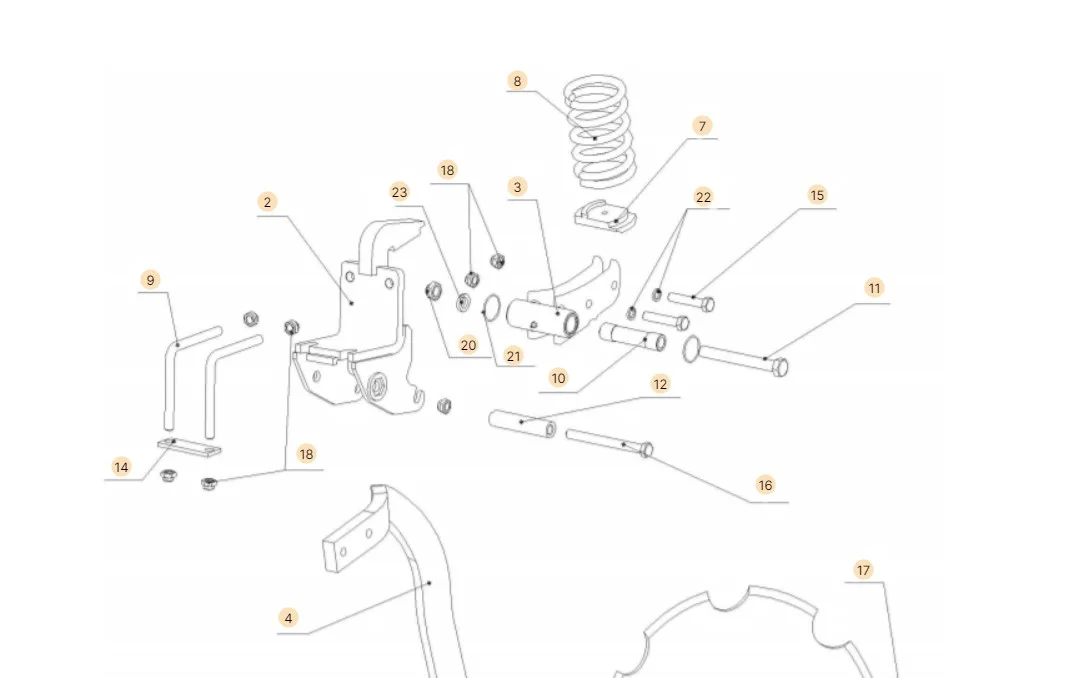 8
7
18
23
3
22
15
2
9
11
20
21
10
12
14
18
16
17
4