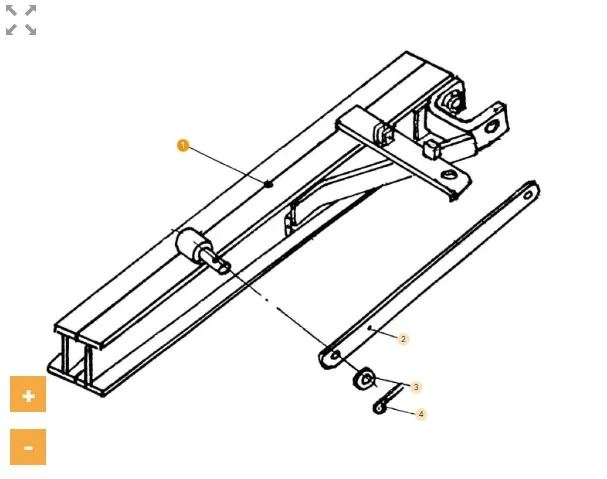 1
2
3
4
+
-