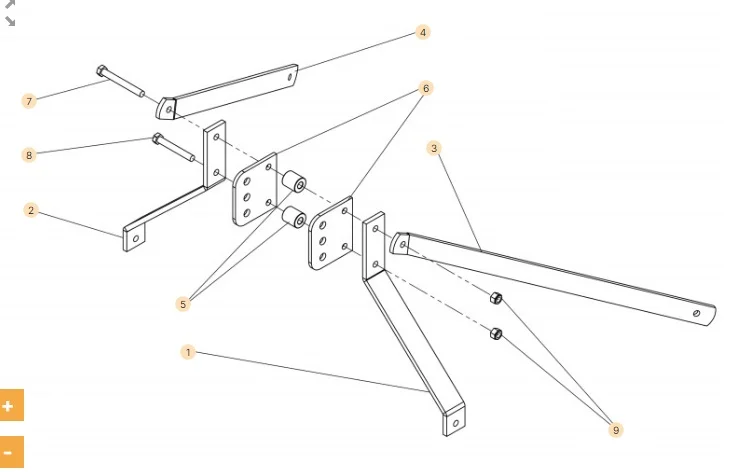 4
7
6
8
3
2
5
1
9
+
-