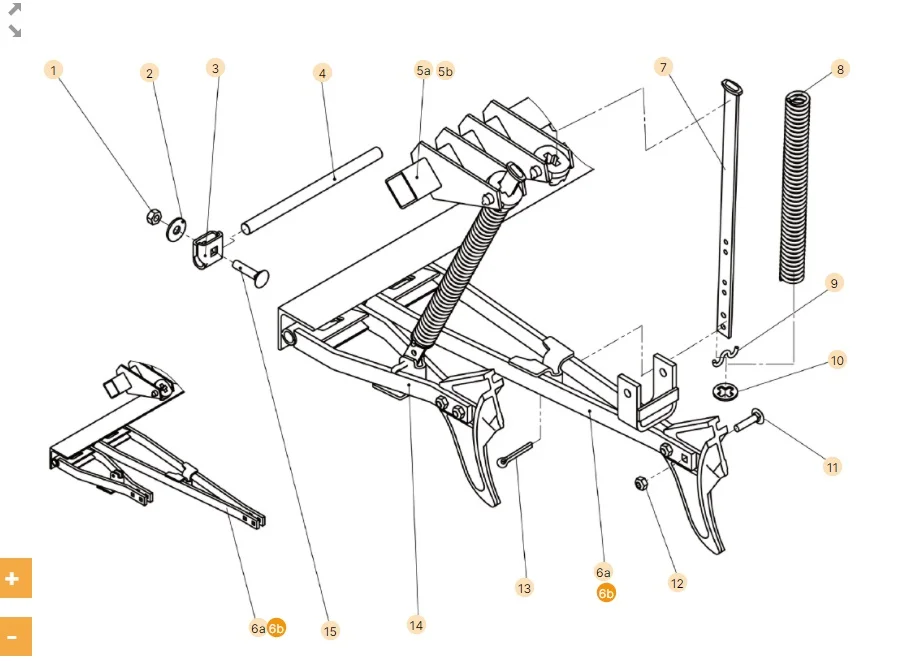 1
2
3
4
5a 5b
7
8
9
10
11
12
13
6a
6b
14
15
6a 6b
+
-