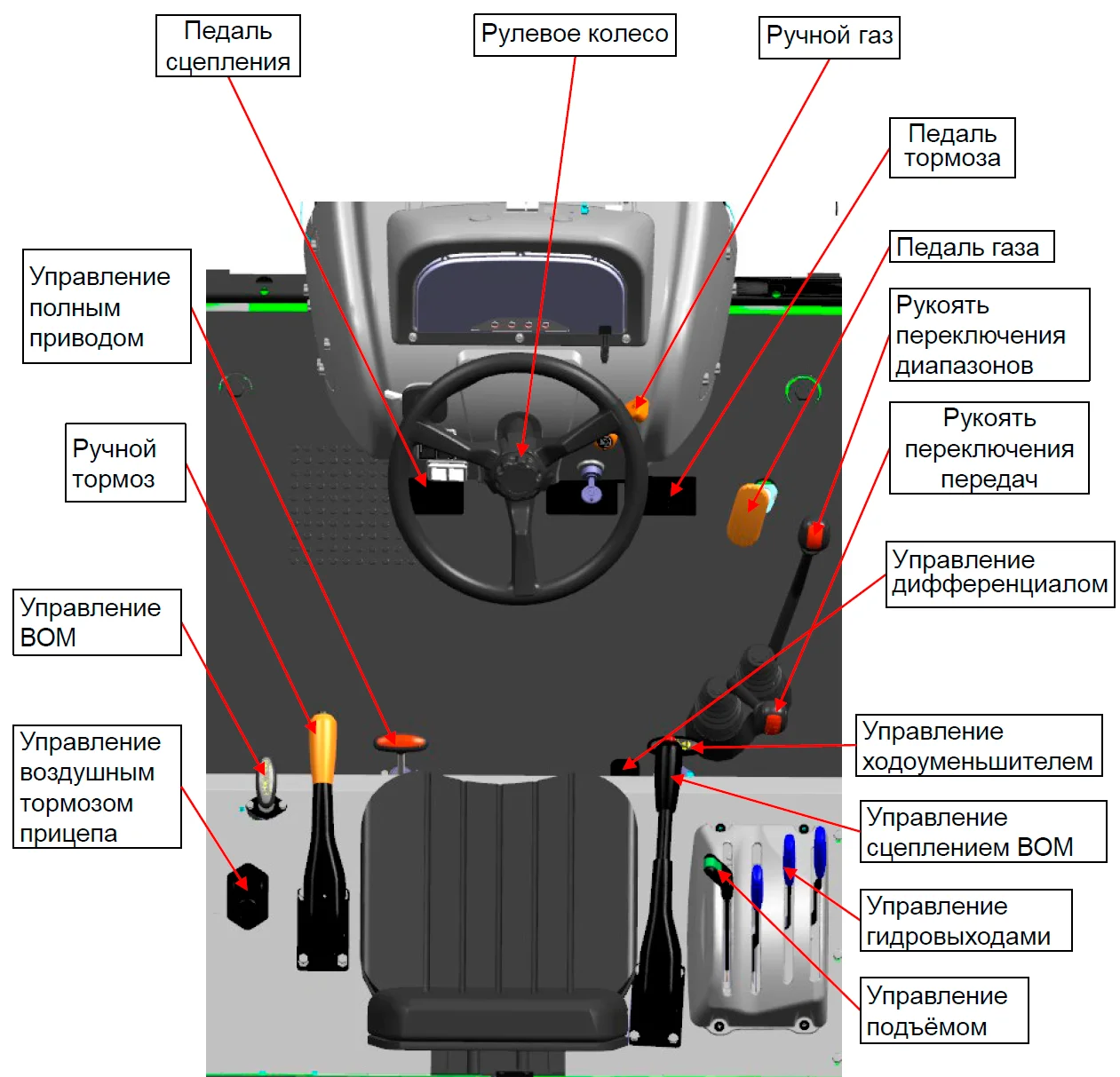 Педаль сцепления

Рулевое колесо

Ручной газ

Педаль тормоза

Педаль газа

Рукоять переключения диапазонов

Рукоять переключения передач

Управление дифференциалом

Управление ходоуменьшителем

Управление сцеплением ВОМ

Управление гидровыходами

Управление подъёмом

Управление полным приводом

Ручной тормоз

Управление ВОМ

Управление воздушным тормозом прицепа