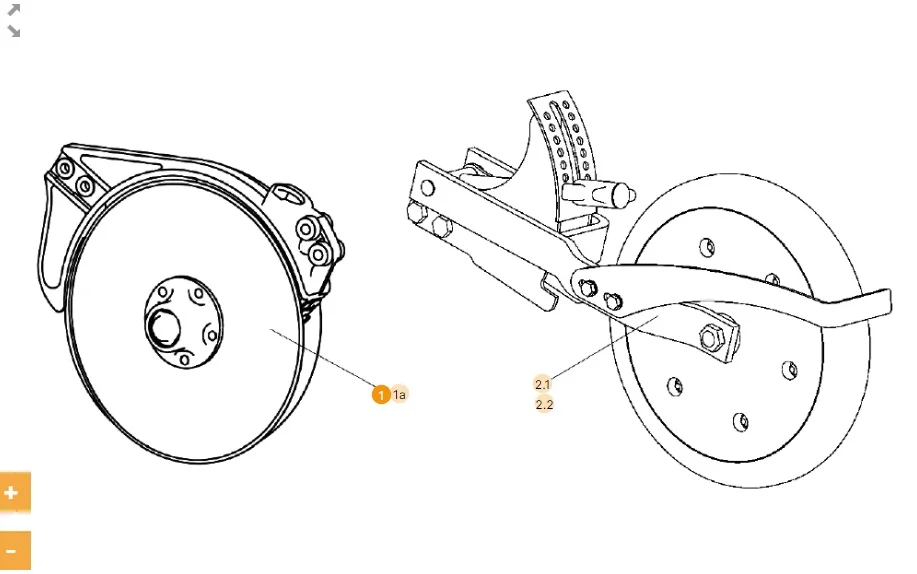 1
1a
2.1
2.2
+
-