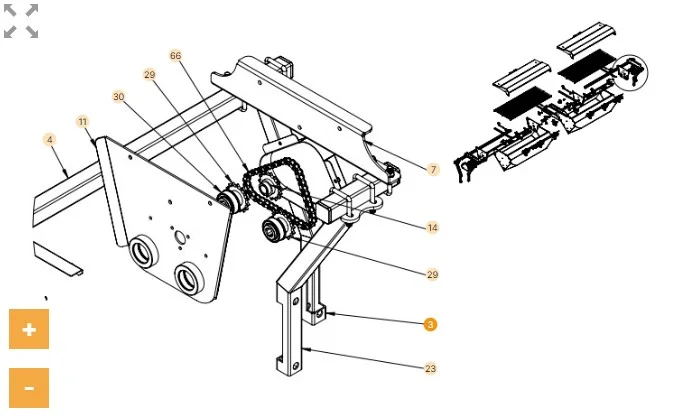 66
29
30
11
4
7
14
29
3
23
+
-