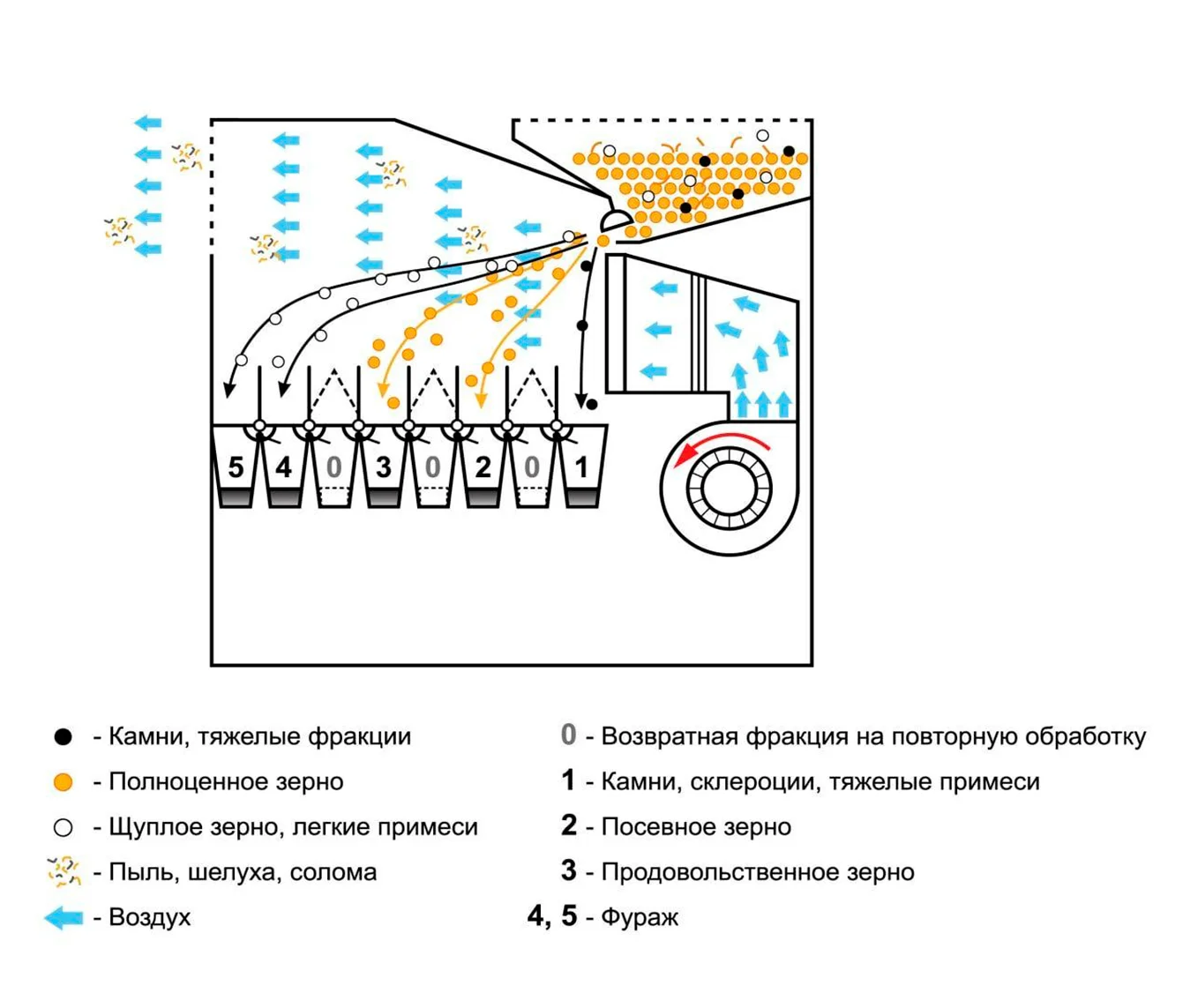 5 4 0 3 0 2 0 1

- Камни, тяжелые фракции

- Полноценное зерно

- Щуплое зерно, легкие примеси

- Пыль, шелуха, солома

- Воздух

0 - Возвратная фракция на повторную обработку

1 - Камни, склероции, тяжелые примеси

2 - Посевное зерно

3 - Продовольственное зерно

4, 5 - Фураж