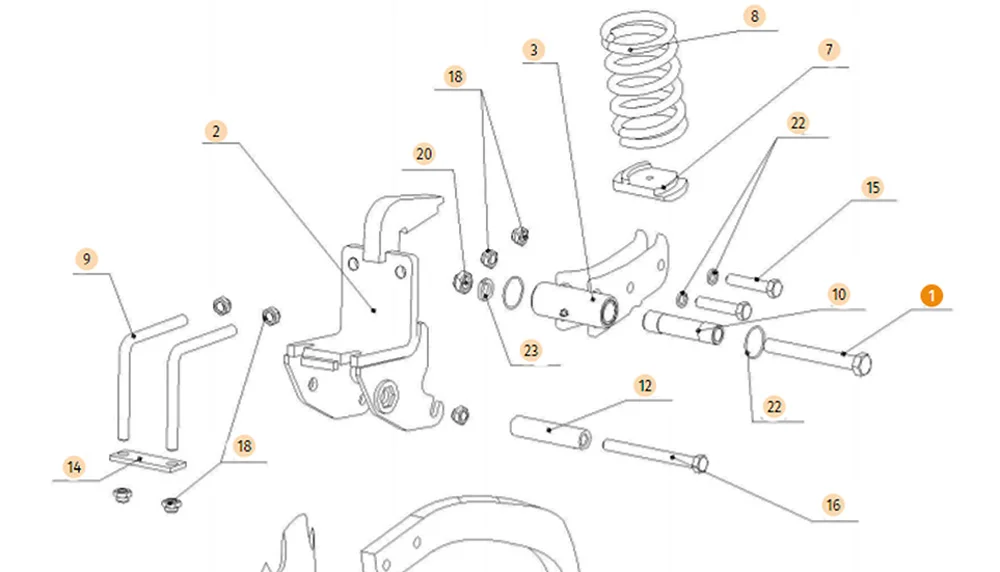 8
3
7
18
22
2
20
15
9
10
1
23
22
12
14
18
16