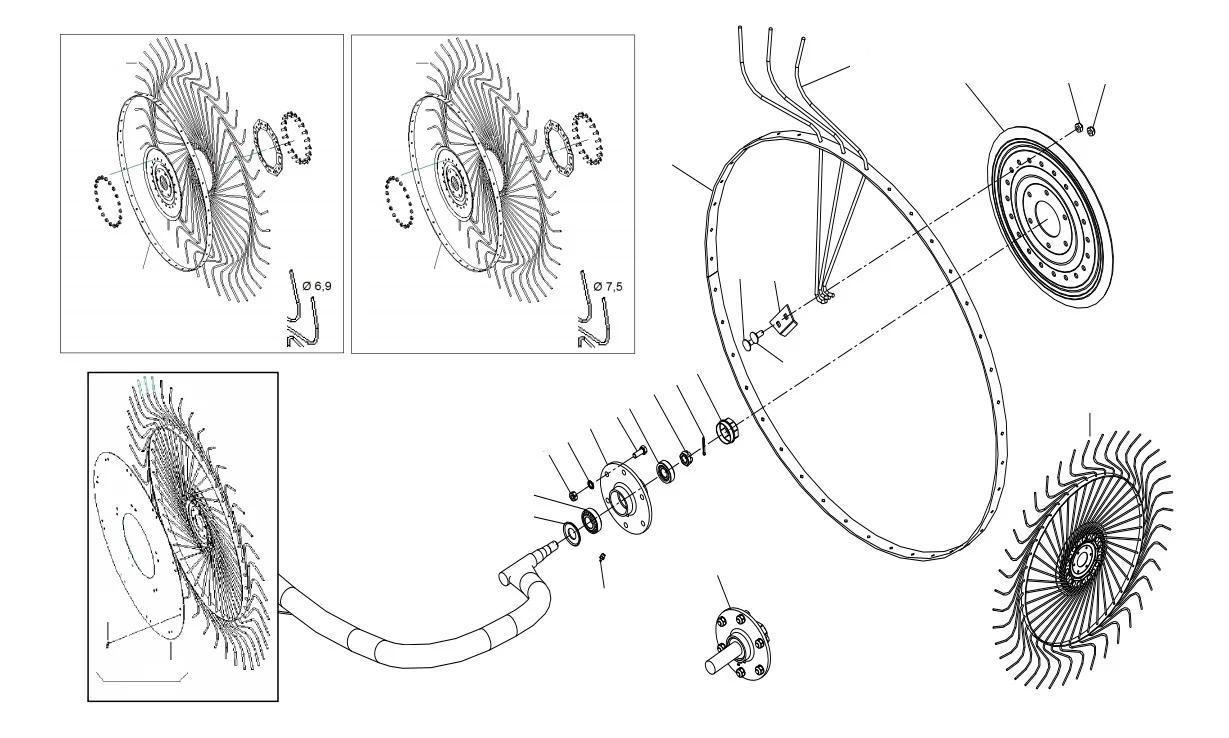 Ø 6,9

Ø 7,5