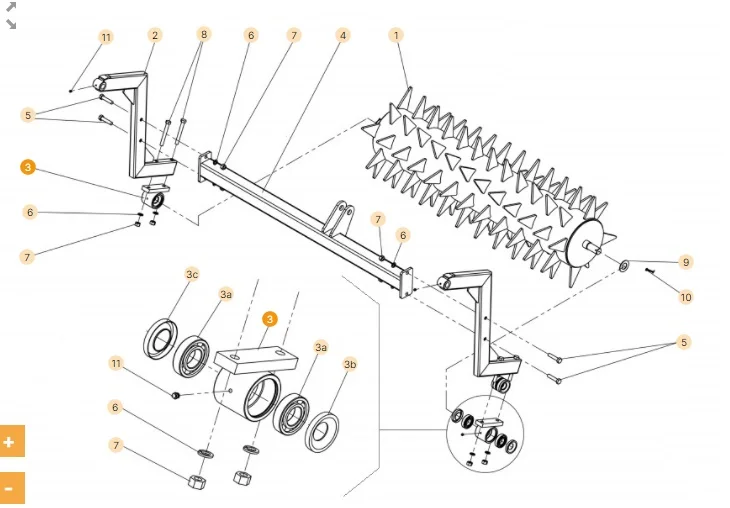 11
2
8
6
7
4
1
5
3
6
7
7
6
9
10
3c
3a
3
3a
3b
11
6
7
5
+
-