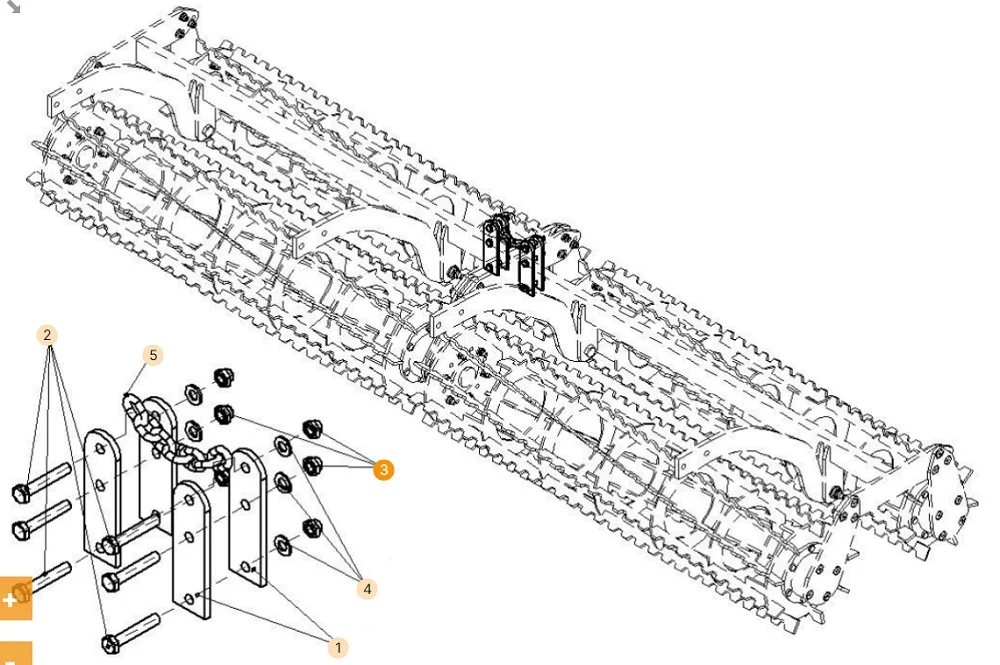 2
5
3
4
1
+
-