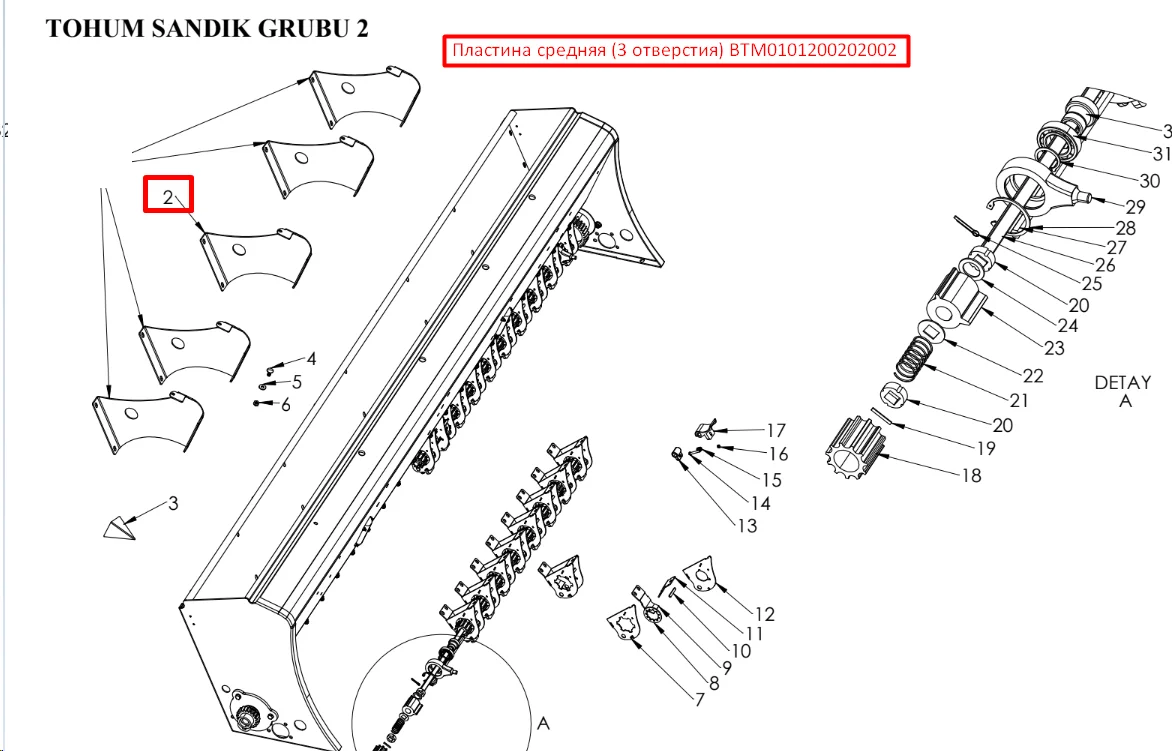 TOHUM SANDIK GRUBU 2

Пластина средняя (3 отверстия) BTM0101200202002

2
4
5
6
3
3
31
30
29
28
27
26
25
20
24
23
22
21
20
19
18
DETAY A
17
16
15
14
13
12
11
10
9
8
7
A