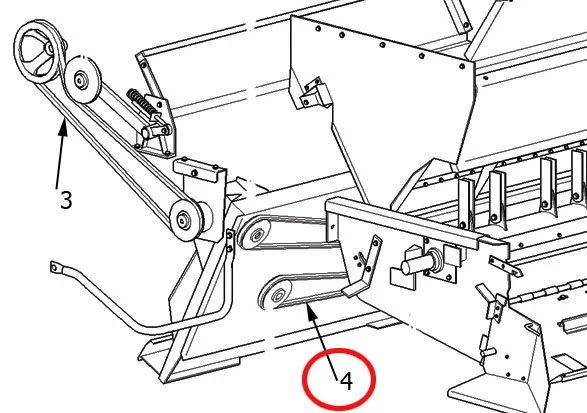 3

4