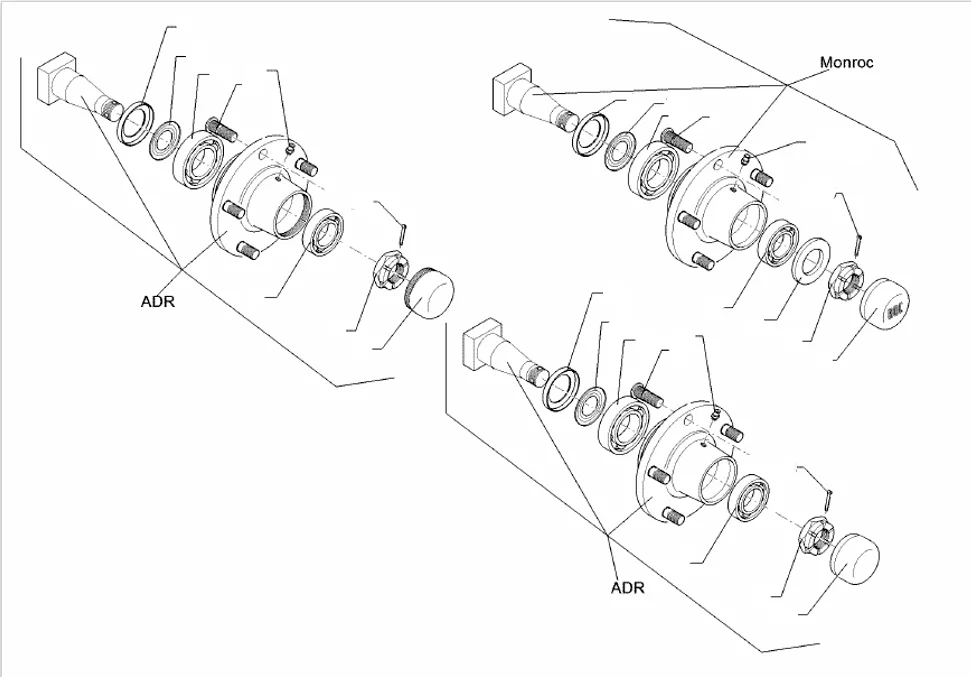 Monroc

ADR

ADR