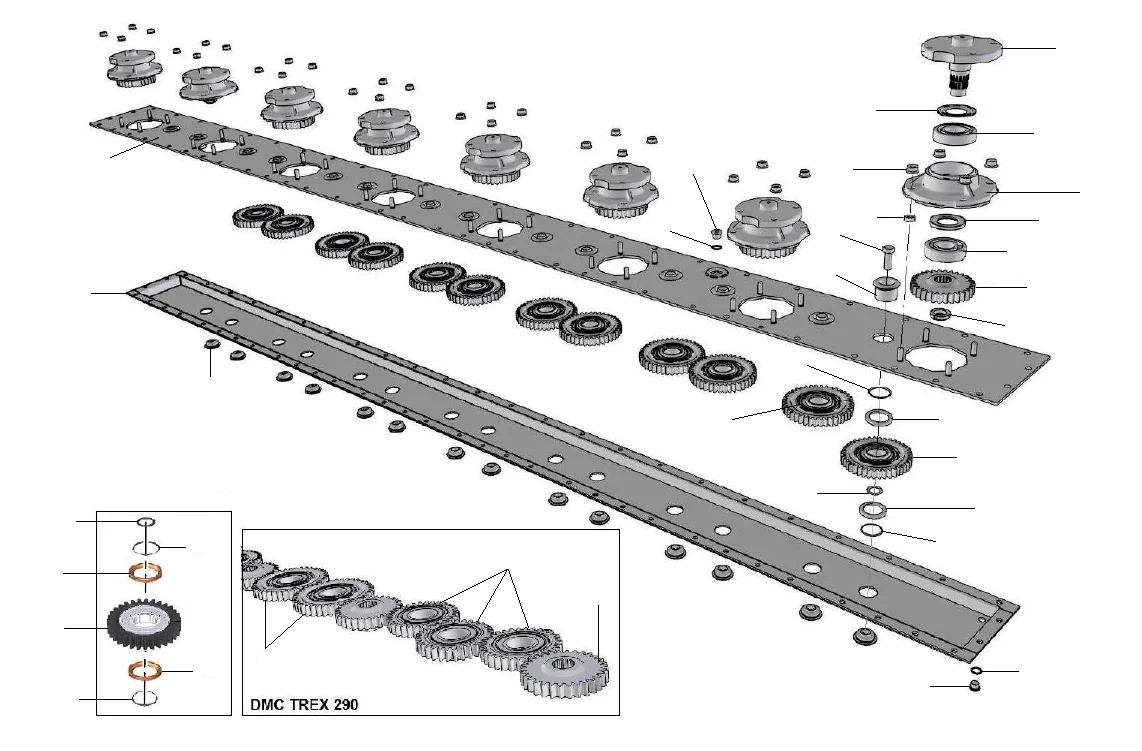 DMC TREX 290