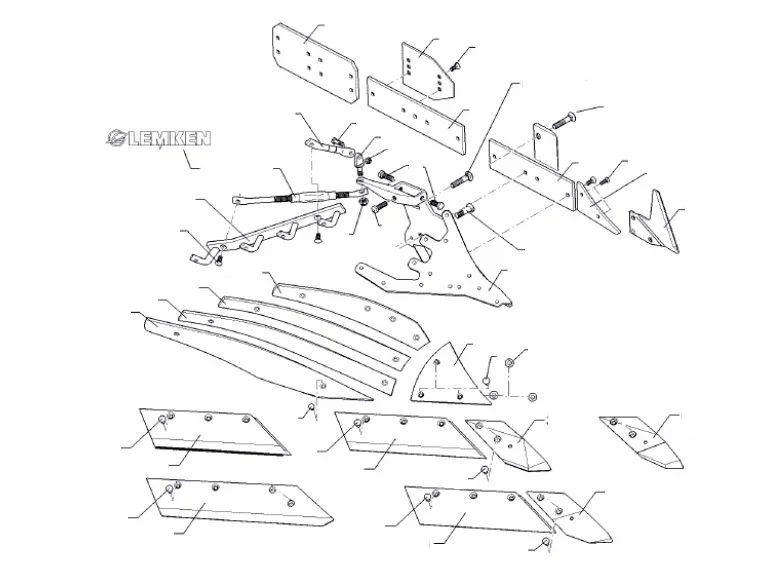 LEMKEN