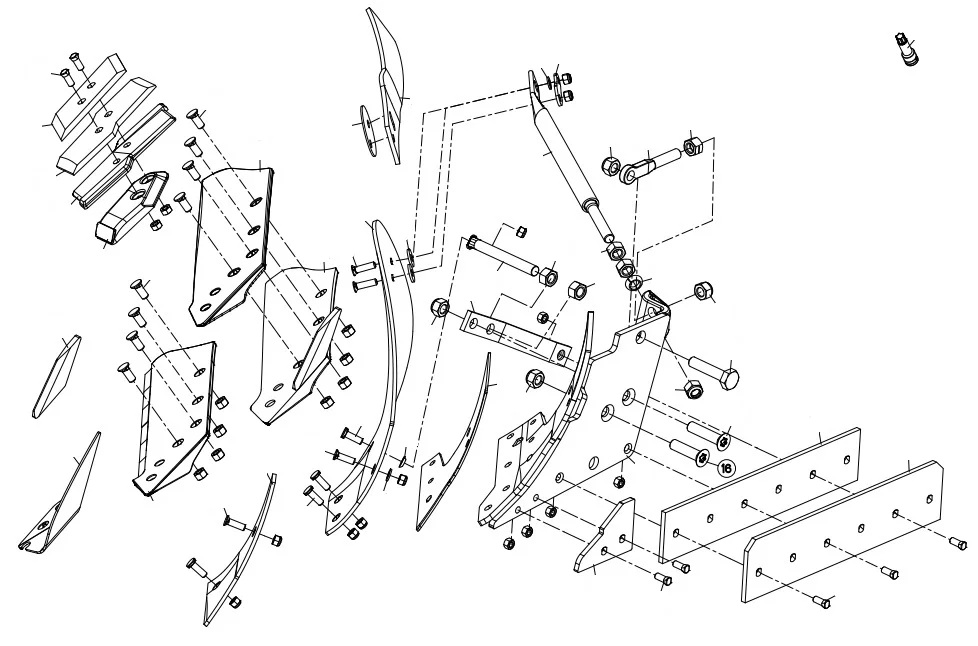 16